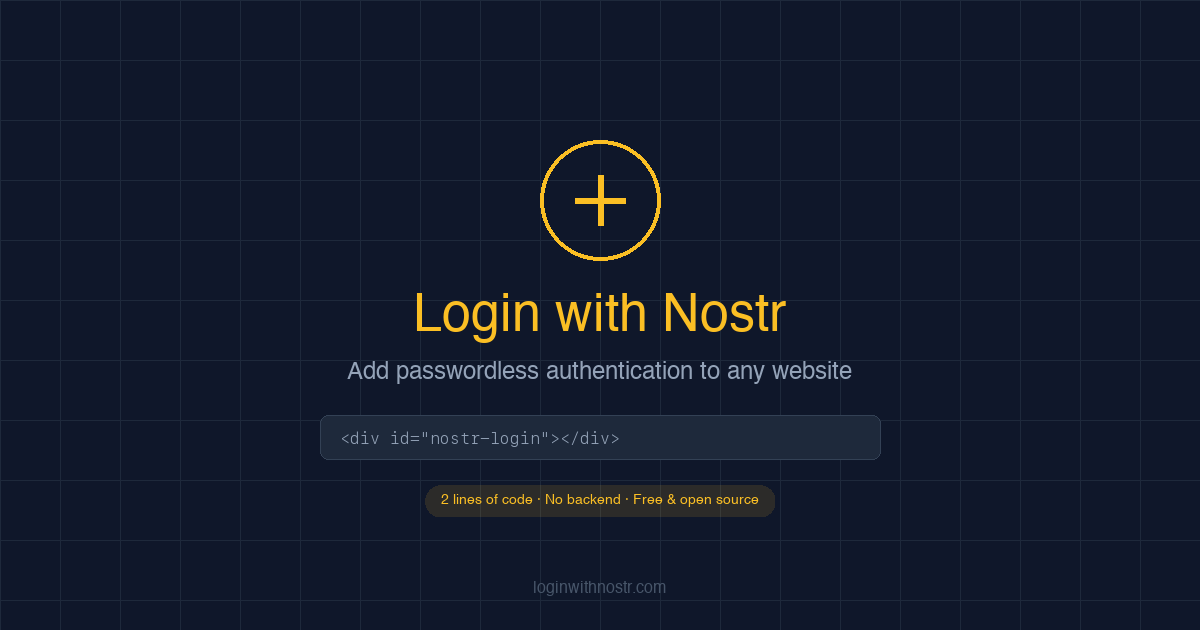 Login with Nostr

Add passwordless authentication to any website

<div id="nostr-login"></div>

2 lines of code · No backend · Free & open source

loginwithnostr.com